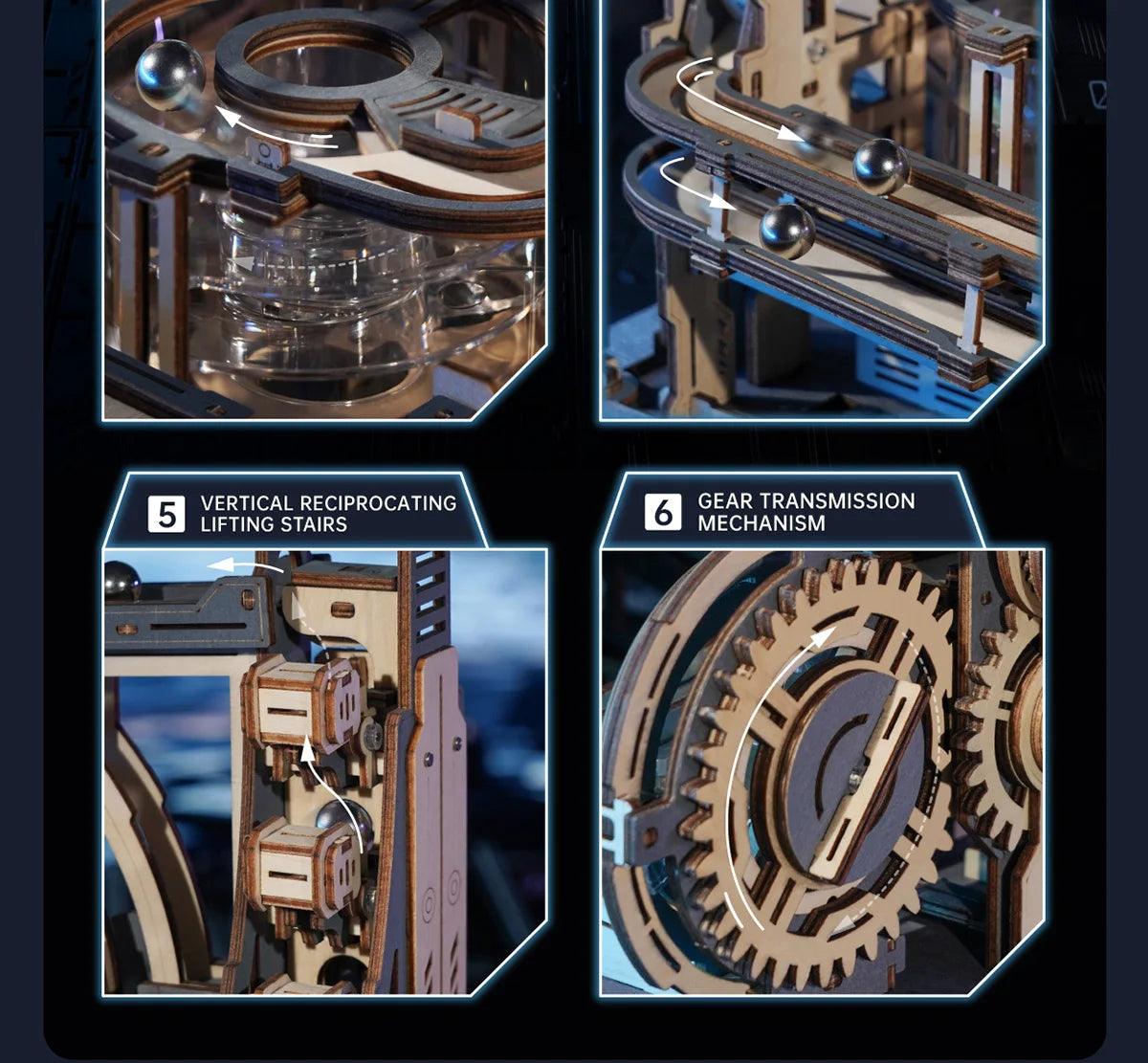 5 VERTICAL RECIPROCATING LIFTING STAIRS

6 GEAR TRANSMISSION MECHANISM